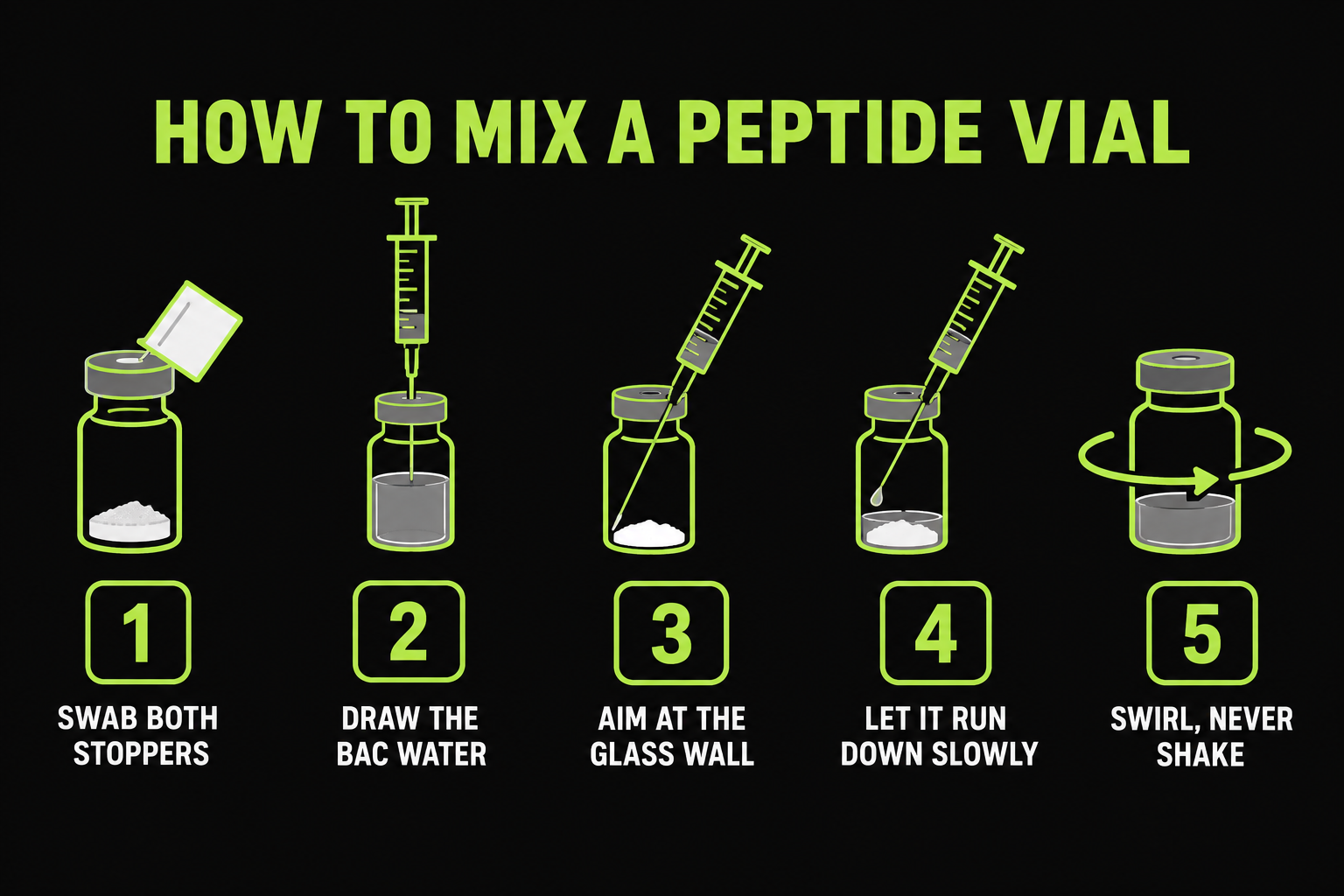 HOW TO MIX A PEPTIDE VIAL

1
SWAB BOTH STOPPERS

2
DRAW THE BAC WATER

3
AIM AT THE GLASS WALL

4
LET IT RUN DOWN SLOWLY

5
SWIRL, NEVER SHAKE